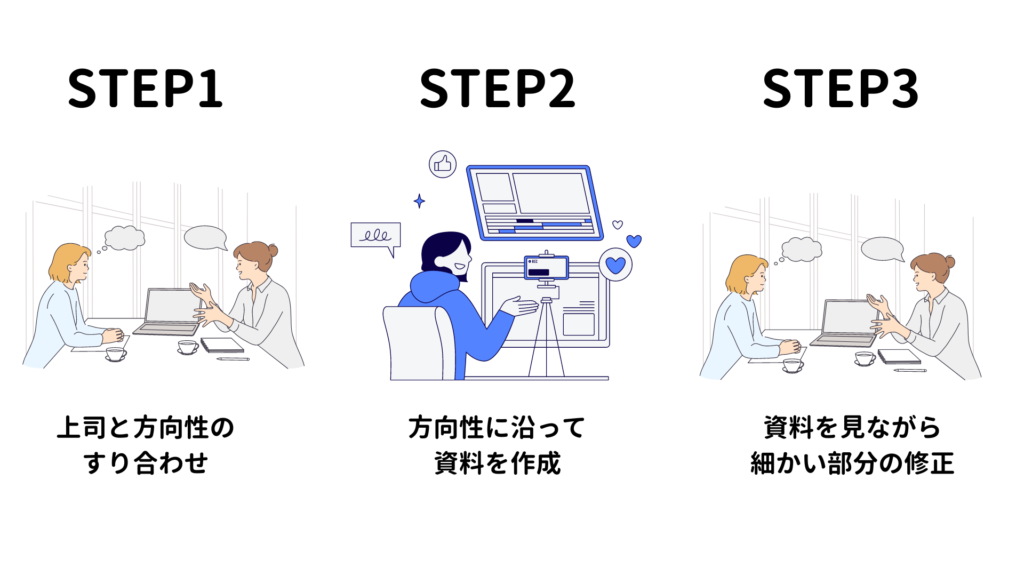 STEP1

上司と方向性のすり合わせ

STEP2

方向性に沿って資料を作成

STEP3

資料を見ながら細かい部分の修正